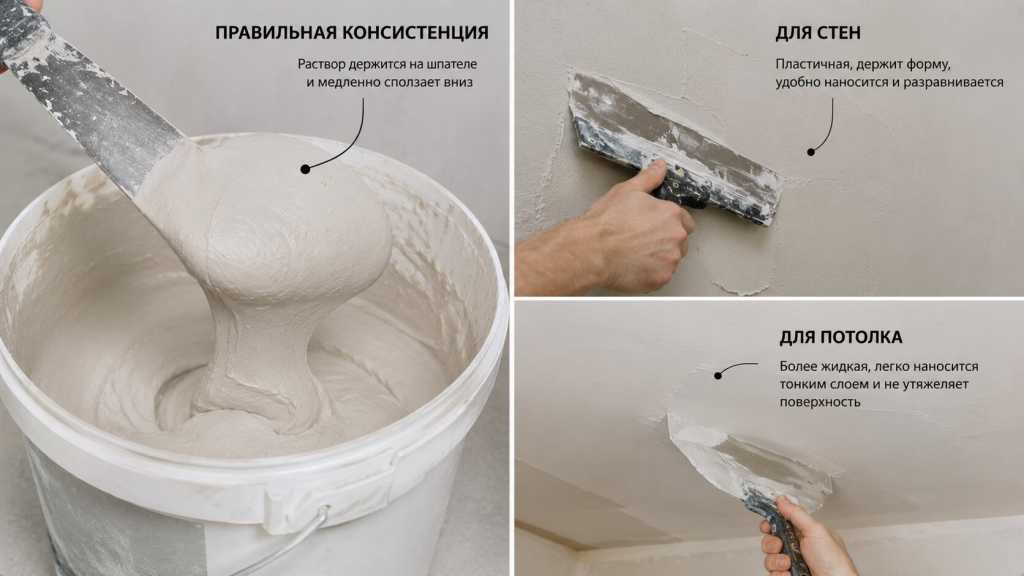 ПРАВИЛЬНАЯ КОНСИСТЕНЦИЯ

Раствор держится на шпателе и медленно сползает вниз

ДЛЯ СТЕН

Пластичная, держит форму, удобно наносится и разравнивается

ДЛЯ ПОТОЛКА

Более жидкая, легко наносится тонким слоем и не утяжеляет поверхность